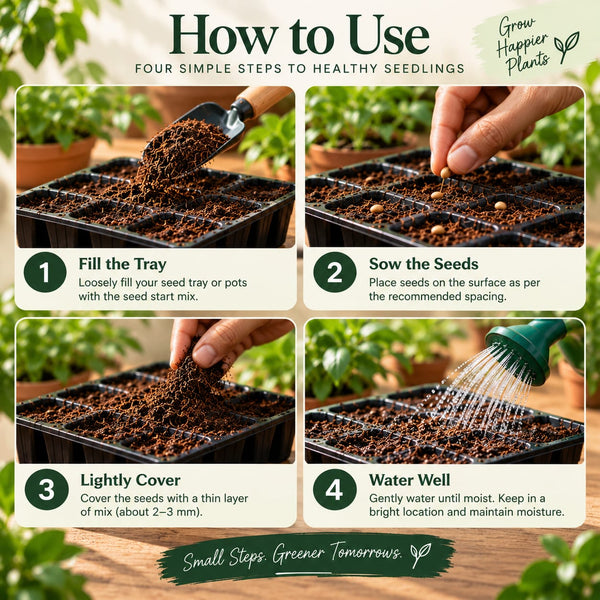 How to Use

FOUR SIMPLE STEPS TO HEALTHY SEEDLINGS

Grow Happier Plants

1 Fill the Tray
Loosely fill your seed tray or pots with the seed start mix.

2 Sow the Seeds
Place seeds on the surface as per the recommended spacing.

3 Lightly Cover
Cover the seeds with a thin layer of mix (about 2–3 mm).

4 Water Well
Gently water until moist. Keep in a bright location and maintain moisture.

Small Steps. Greener Tomorrows.